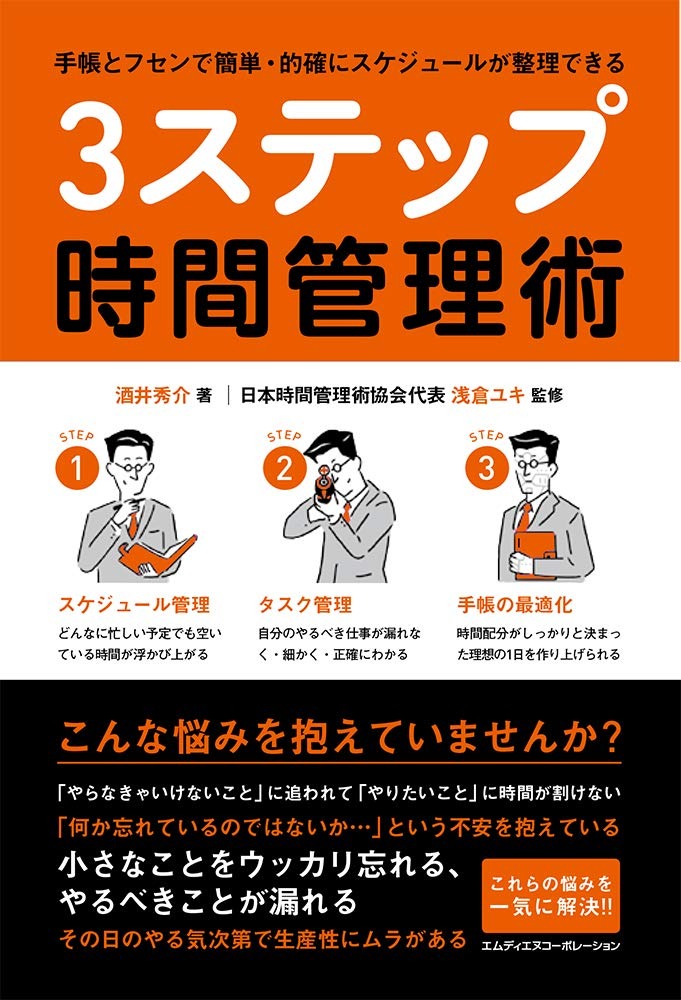 手帳とフセンで簡単・的確にスケジュールが整理できる

3ステップ
時間管理術

酒井秀介 著 | 日本時間管理術協会代表 浅倉ユキ 監修

STEP 1
スケジュール管理
どんなに忙しい予定でも空いている時間が浮かび上がる

STEP 2
タスク管理
自分のやるべき仕事が漏れなく・細かく・正確にわかる

STEP 3
手帳の最適化
時間配分がしっかりと決まった理想の1日を作り上げられる

こんな悩みを抱えていませんか?

「やらなきゃいけないこと」に追われて「やりたいこと」に時間が割けない
「何か忘れているのではないか…」という不安を抱えている
小さなことをウッカリ忘れる、やるべきことが漏れる
その日のやる気次第で生産性にムラがある

これらの悩みを一気に解決!!

エムディエヌコーポレーション